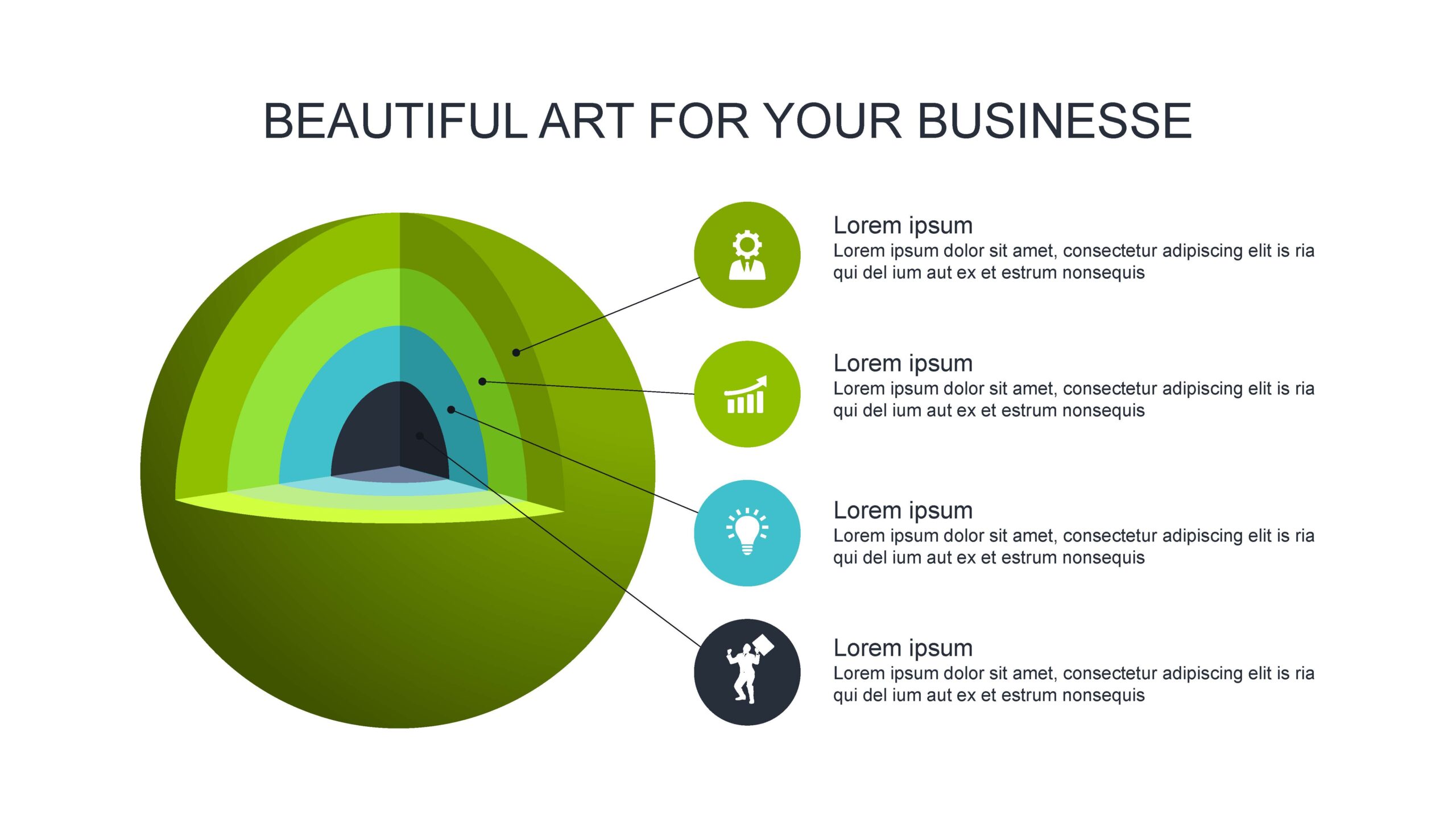 BEAUTIFUL ART FOR YOUR BUSINESSE

Lorem ipsum
Lorem ipsum dolor sit amet, consectetur adipiscing elit is ria qui del ium aut ex et estrum nonsequis

Lorem ipsum
Lorem ipsum dolor sit amet, consectetur adipiscing elit is ria qui del ium aut ex et estrum nonsequis

Lorem ipsum
Lorem ipsum dolor sit amet, consectetur adipiscing elit is ria qui del ium aut ex et estrum nonsequis

Lorem ipsum
Lorem ipsum dolor sit amet, consectetur adipiscing elit is ria qui del ium aut ex et estrum nonsequis