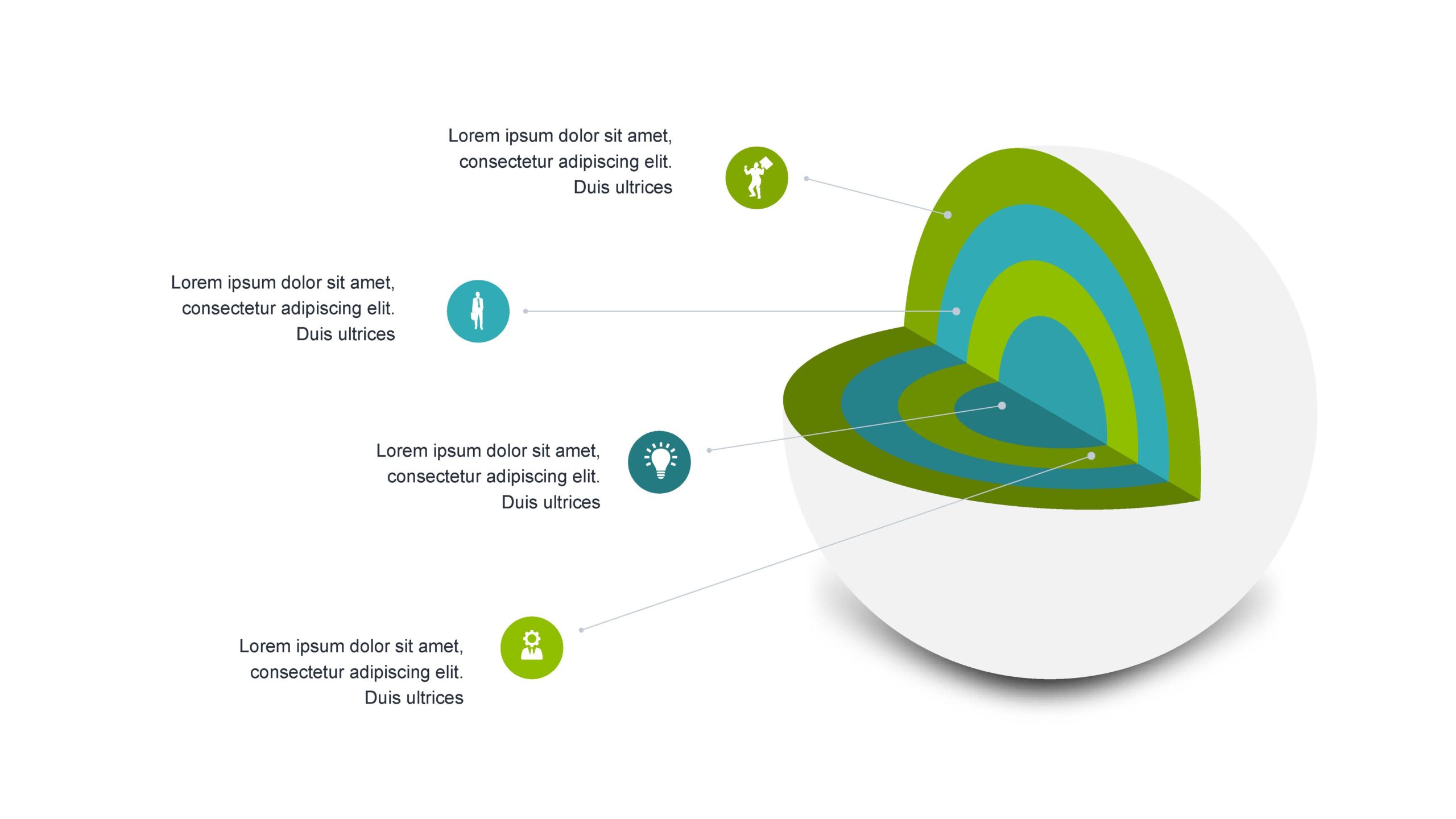 Lorem ipsum dolor sit amet, consectetur adipiscing elit. Duis ultrices

Lorem ipsum dolor sit amet, consectetur adipiscing elit. Duis ultrices

Lorem ipsum dolor sit amet, consectetur adipiscing elit. Duis ultrices

Lorem ipsum dolor sit amet, consectetur adipiscing elit. Duis ultrices