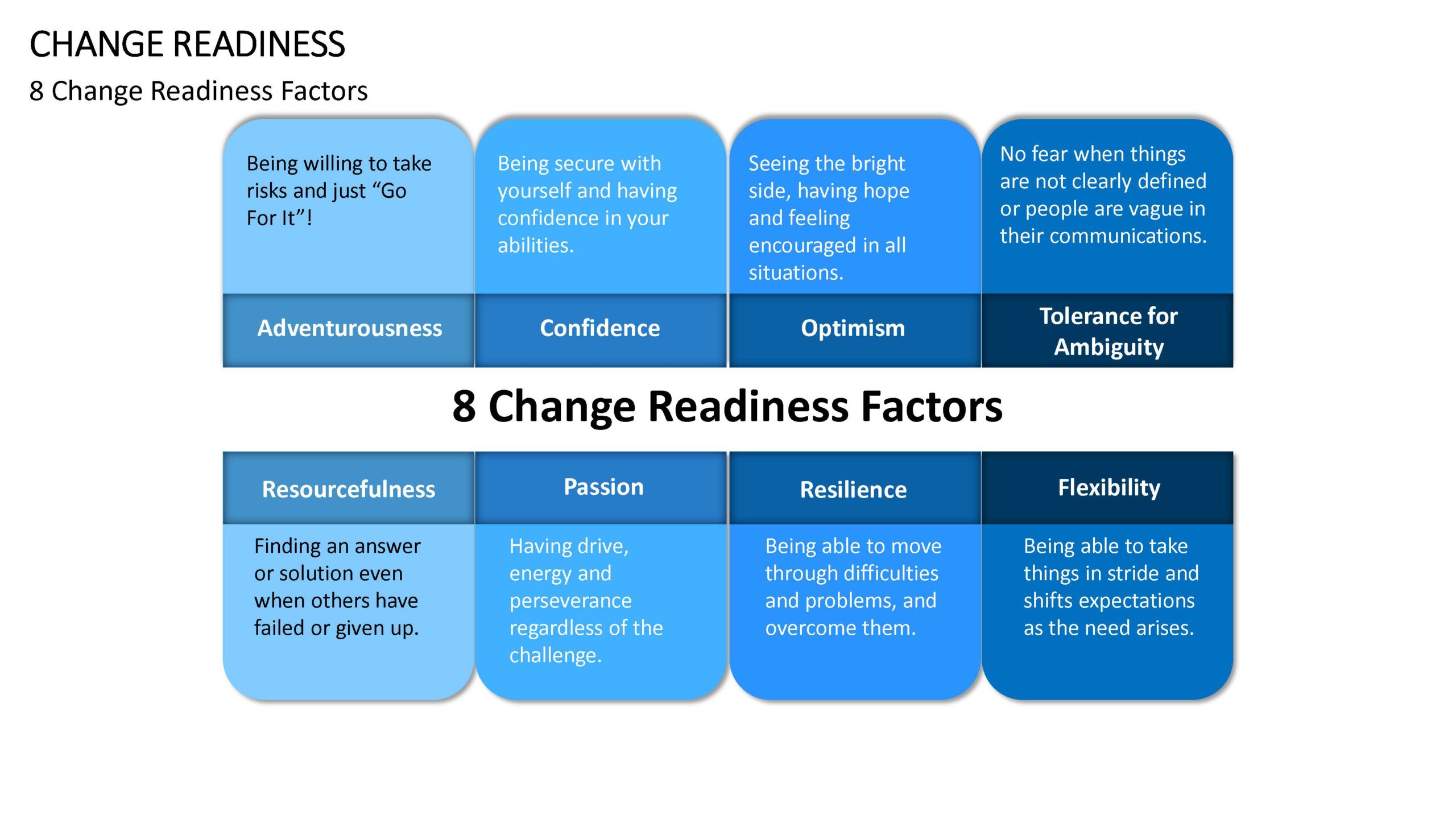 CHANGE READINESS

8 Change Readiness Factors

Being willing to take risks and just "Go For It"!

Adventurousness

Being secure with yourself and having confidence in your abilities.

Confidence

Seeing the bright side, having hope and feeling encouraged in all situations.

Optimism

No fear when things are not clearly defined or people are vague in their communications.

Tolerance for Ambiguity

8 Change Readiness Factors

Resourcefulness

Finding an answer or solution even when others have failed or given up.

Passion

Having drive, energy and perseverance regardless of the challenge.

Resilience

Being able to move through difficulties and problems, and overcome them.

Flexibility

Being able to take things in stride and shifts expectations as the need arises.